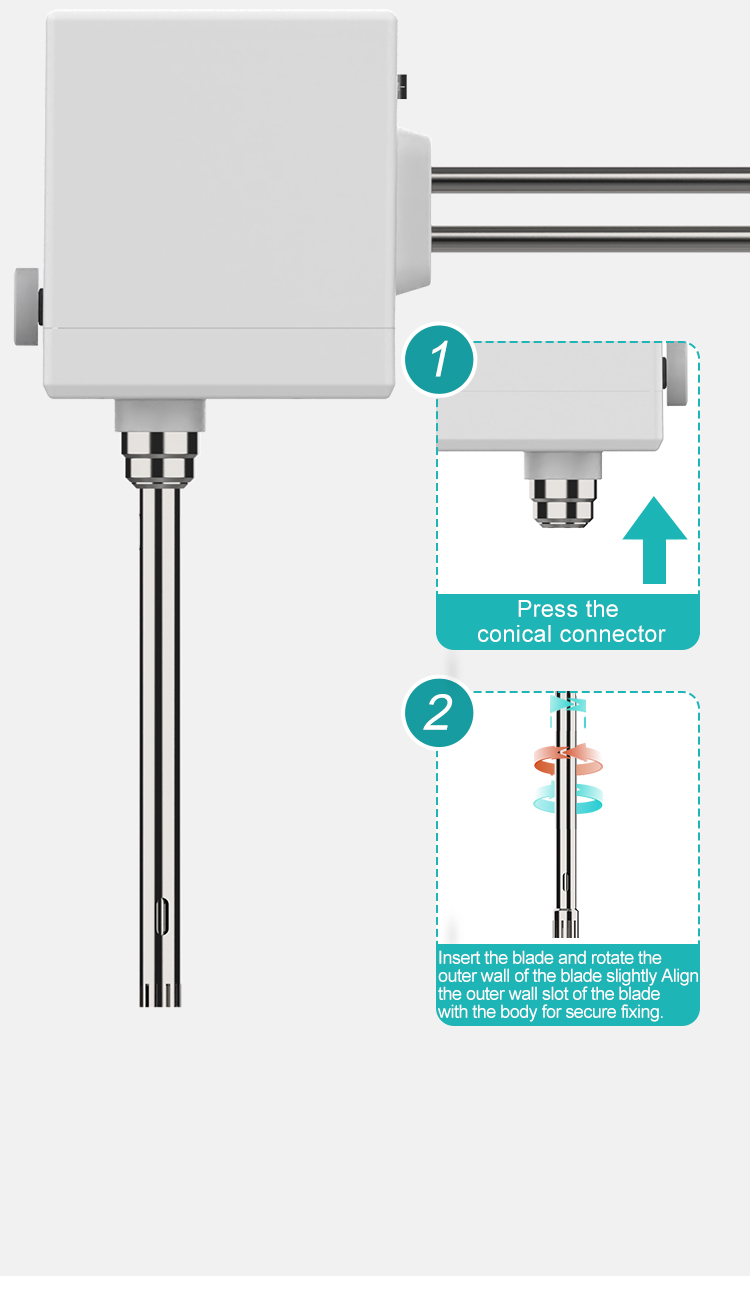 1

Press the conical connector

2

Insert the blade and rotate the outer wall of the blade slightly Align the outer wall slot of the blade with the body for secure fixing.